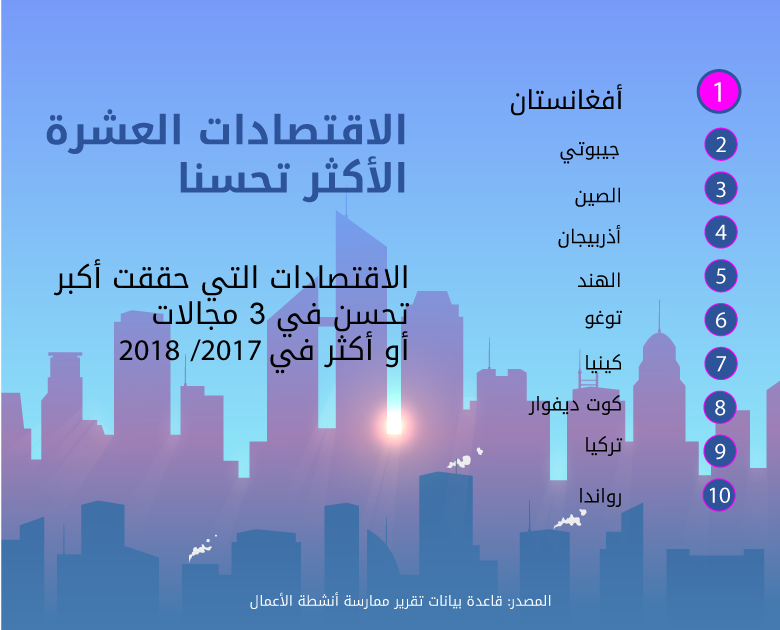 الاقتصادات العشرة الأكثر تحسنا

الاقتصادات التي حققت أكبر تحسن في 3 مجالات أو أكثر في 2017/ 2018

1 أفغانستان
2 جيبوتي
3 الصين
4 أذربيجان
5 الهند
6 توغو
7 كينيا
8 كوت ديفوار
9 تركيا
10 رواندا

المصدر: قاعدة بيانات تقرير ممارسة أنشطة الأعمال